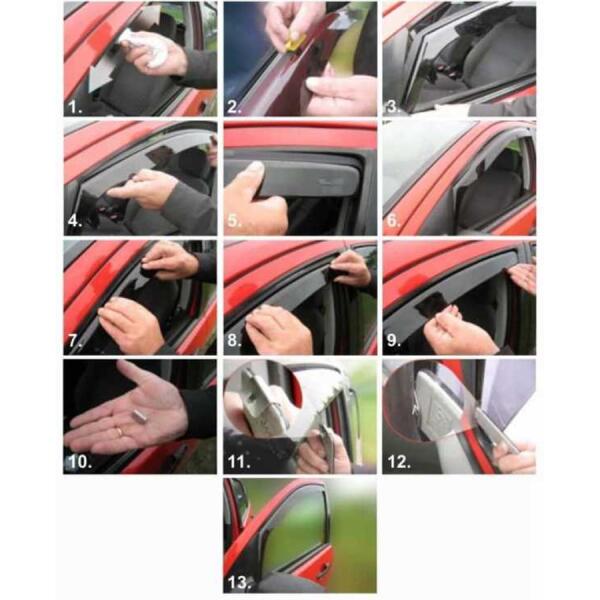 1.
2.
3.
4.
5.
6.
7.
8.
9.
10.
11.
12.
13.